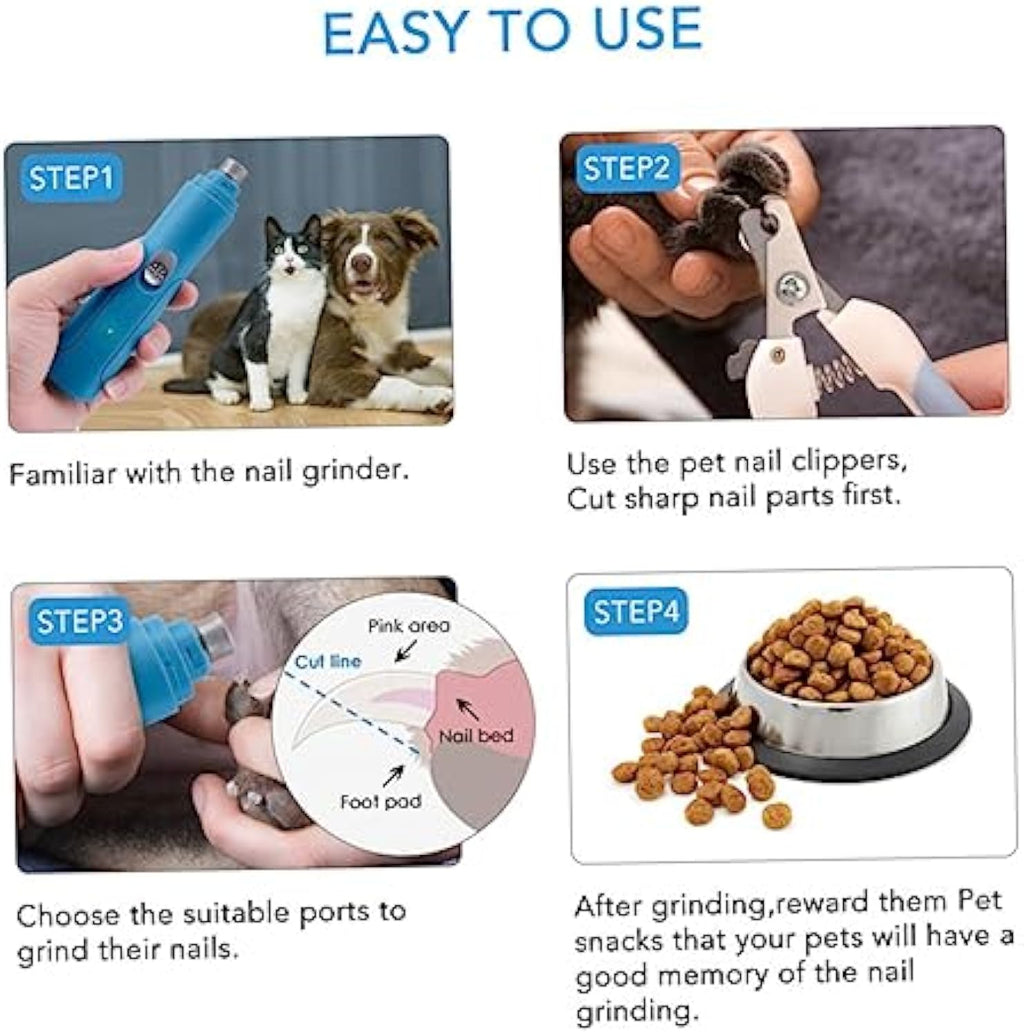 EASY TO USE

STEP1

Familiar with the nail grinder.

STEP2

Use the pet nail clippers, Cut sharp nail parts first.

STEP3

Pink area

Cut line

Nail bed

Foot pad

Choose the suitable ports to grind their nails.

STEP4

After grinding,reward them Pet snacks that your pets will have a good memory of the nail grinding.